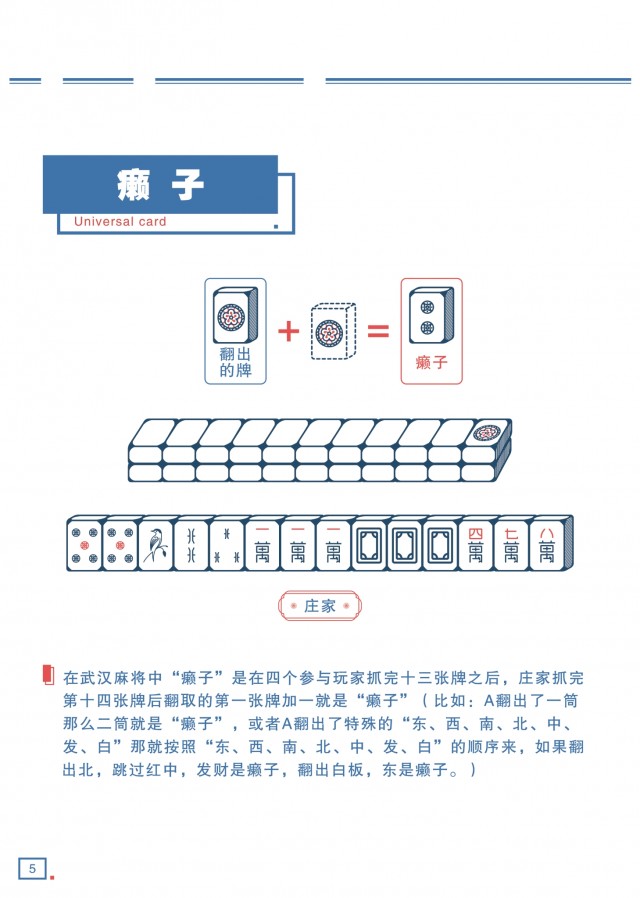 癞子

Universal card

翻出的牌

癞子

一萬 一萬 一萬 四萬 七萬 八萬

庄家

在武汉麻将中“癞子”是在四个参与玩家抓完十三张牌之后，庄家抓完第十四张牌后翻取的第一张牌加一就是“癞子”（比如：A翻出了一筒那么二筒就是“癞子”，或者A翻出了特殊的“东、西、南、北、中、发、白”那就按照“东、西、南、北、中、发、白”的顺序来，如果翻出北，跳过红中，发财是癞子，翻出白板，东是癞子。）

5